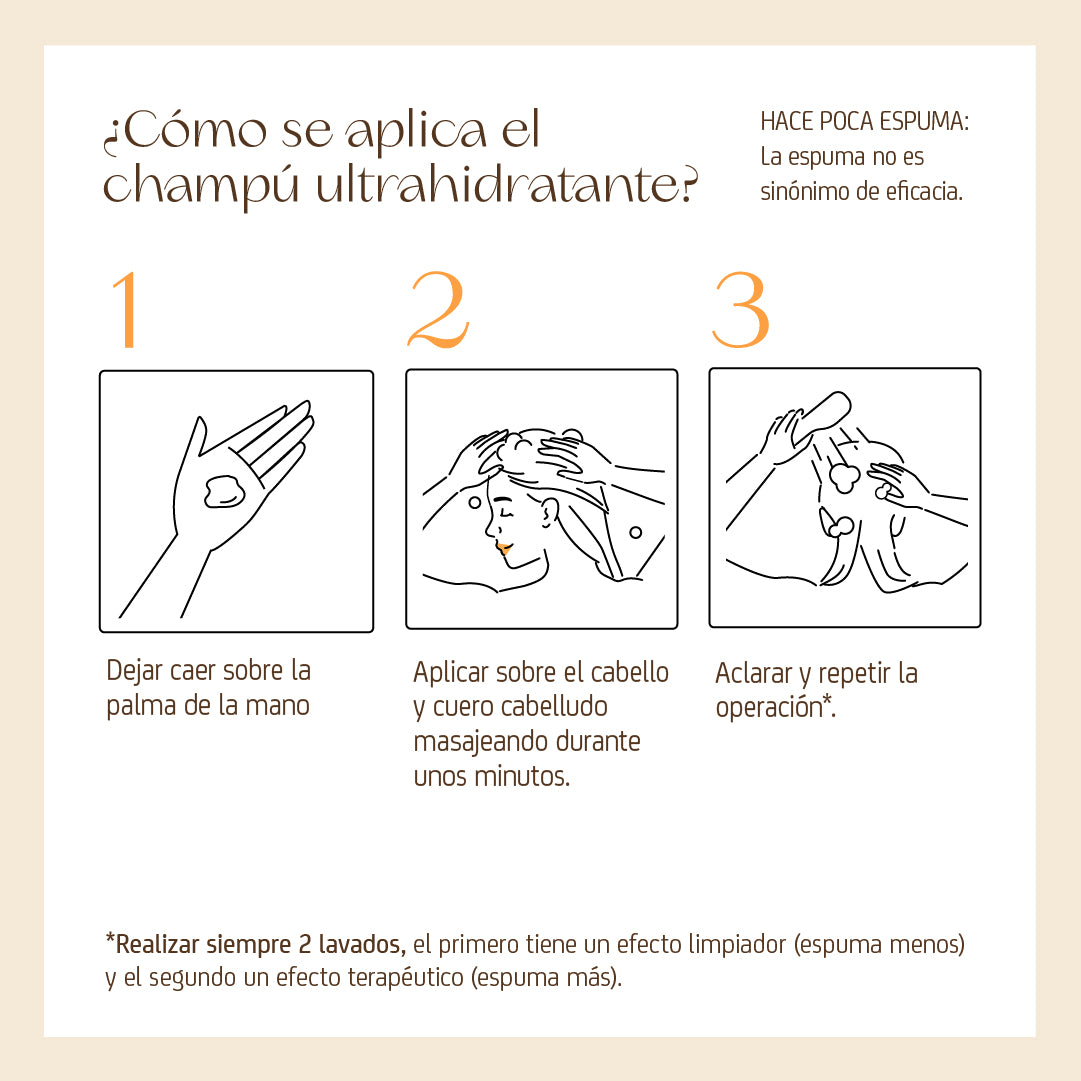 ¿Cómo se aplica el champú ultrahidratante?

HACE POCA ESPUMA: La espuma no es sinónimo de eficacia.

1

Dejar caer sobre la palma de la mano

2

Aplicar sobre el cabello y cuero cabelludo masajeando durante unos minutos.

3

Aclarar y repetir la operación*.

*Realizar siempre 2 lavados, el primero tiene un efecto limpiador (espuma menos) y el segundo un efecto terapéutico (espuma más).