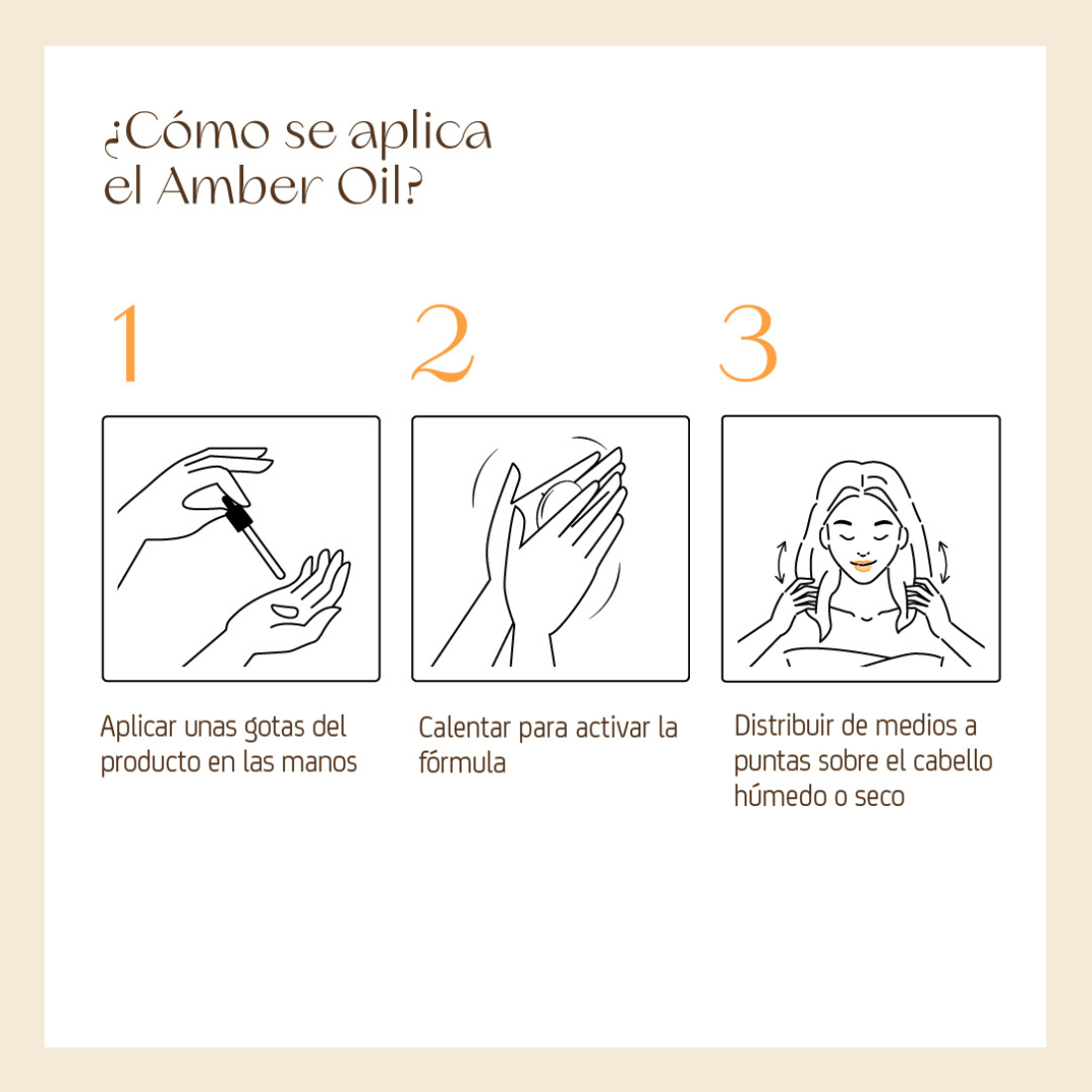 ¿Cómo se aplica el Amber Oil?

1

Aplicar unas gotas del producto en las manos

2

Calentar para activar la fórmula

3

Distribuir de medios a puntas sobre el cabello húmedo o seco