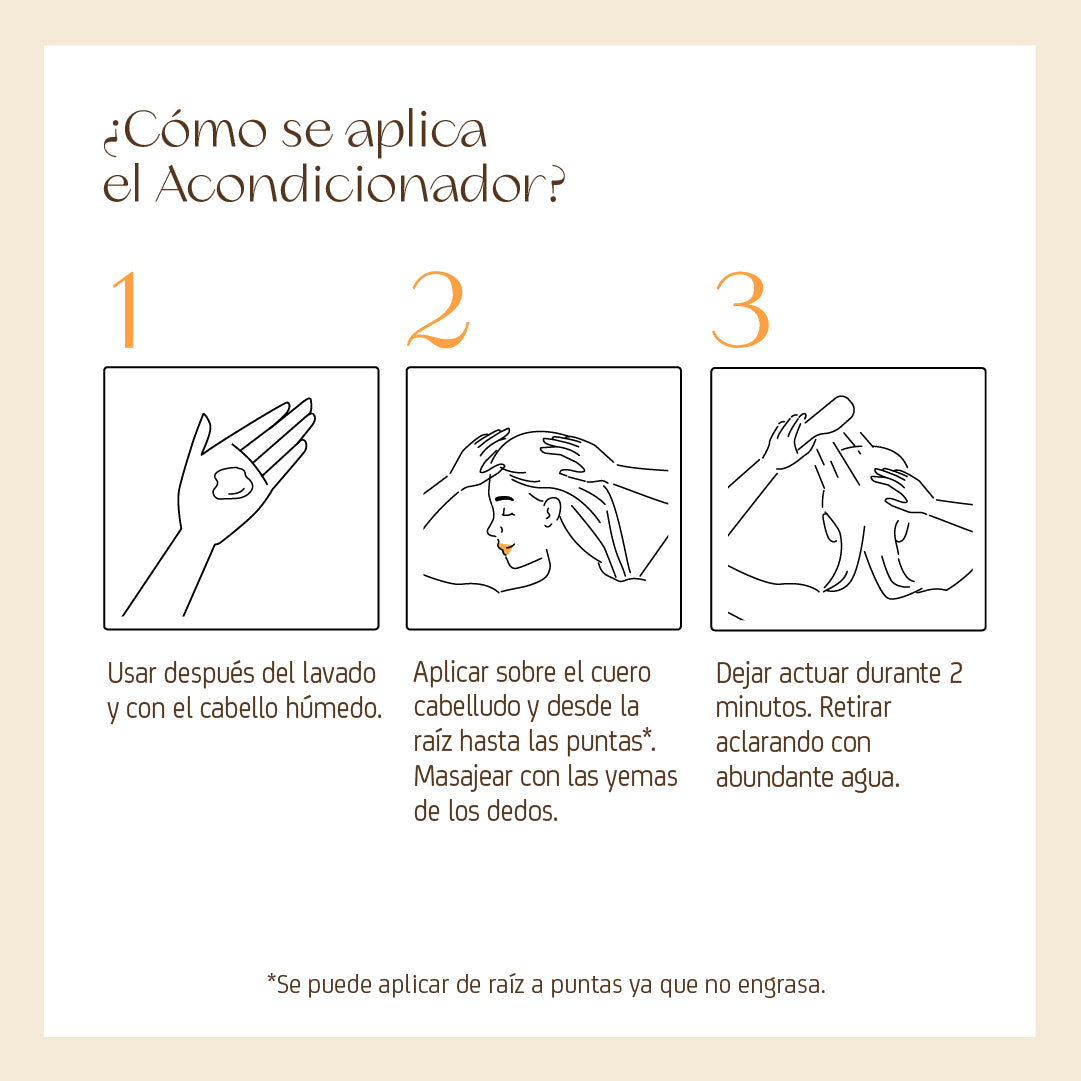 ¿Cómo se aplica el Acondicionador?

1

Usar después del lavado y con el cabello húmedo.

2

Aplicar sobre el cuero cabelludo y desde la raíz hasta las puntas*. Masajear con las yemas de los dedos.

3

Dejar actuar durante 2 minutos. Retirar aclarando con abundante agua.

*Se puede aplicar de raíz a puntas ya que no engrasa.