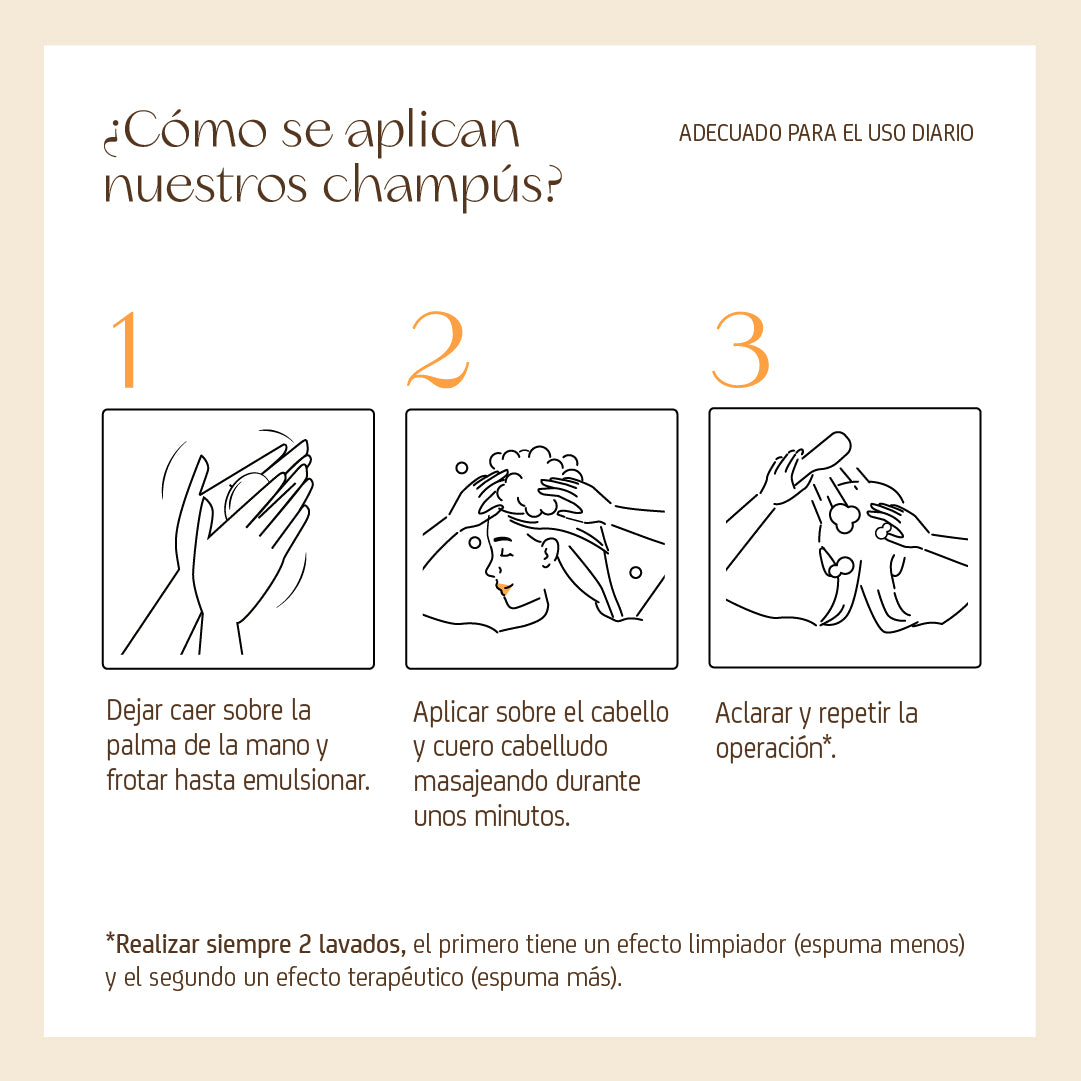 ¿Cómo se aplican nuestros champús?

ADECUADO PARA EL USO DIARIO

1

Dejar caer sobre la palma de la mano y frotar hasta emulsionar.

2

Aplicar sobre el cabello y cuero cabelludo masajeando durante unos minutos.

3

Aclarar y repetir la operación*.

*Realizar siempre 2 lavados, el primero tiene un efecto limpiador (espuma menos) y el segundo un efecto terapéutico (espuma más).