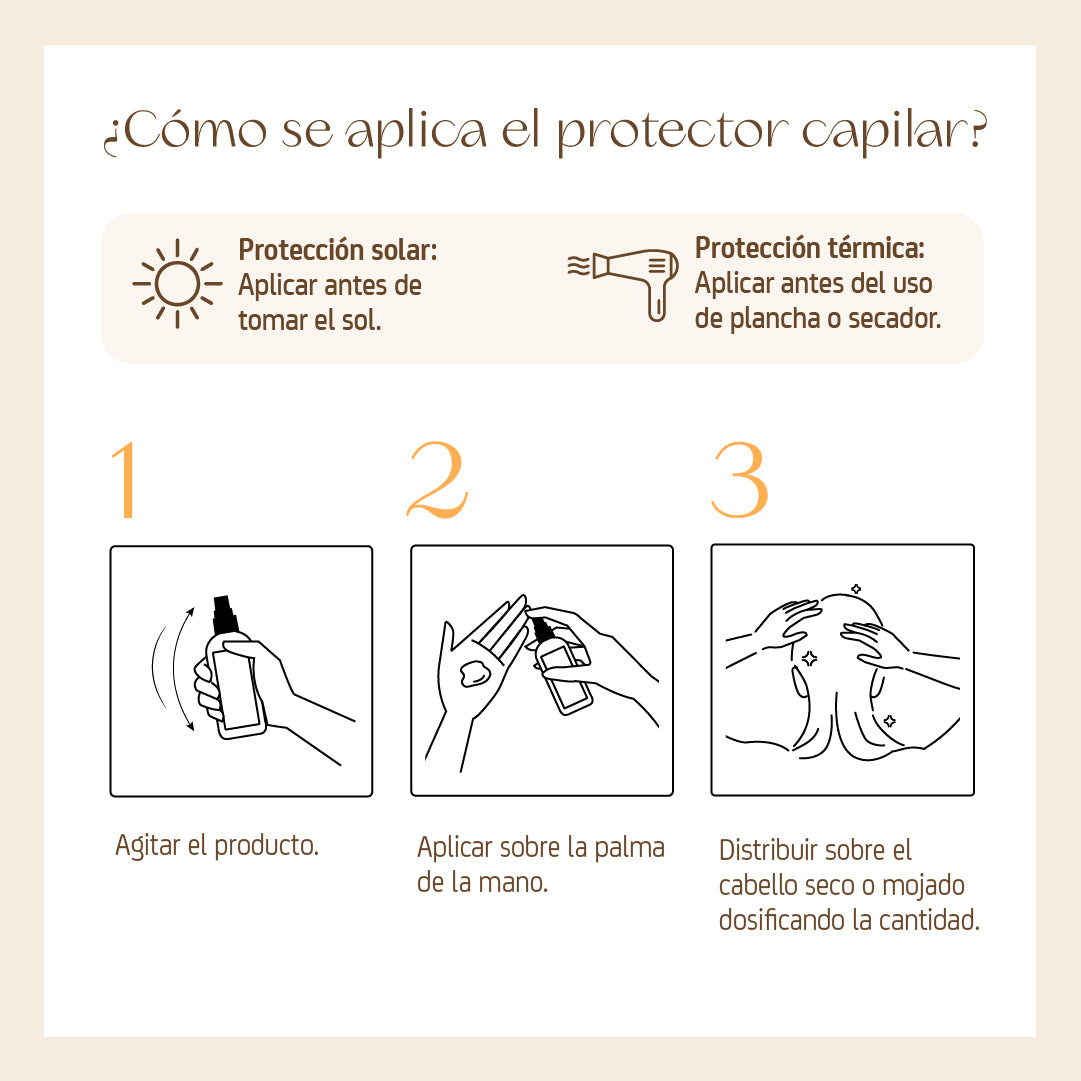 ¿Cómo se aplica el protector capilar?

Protección solar: Aplicar antes de tomar el sol.

Protección térmica: Aplicar antes del uso de plancha o secador.

1

Agitar el producto.

2

Aplicar sobre la palma de la mano.

3

Distribuir sobre el cabello seco o mojado dosificando la cantidad.