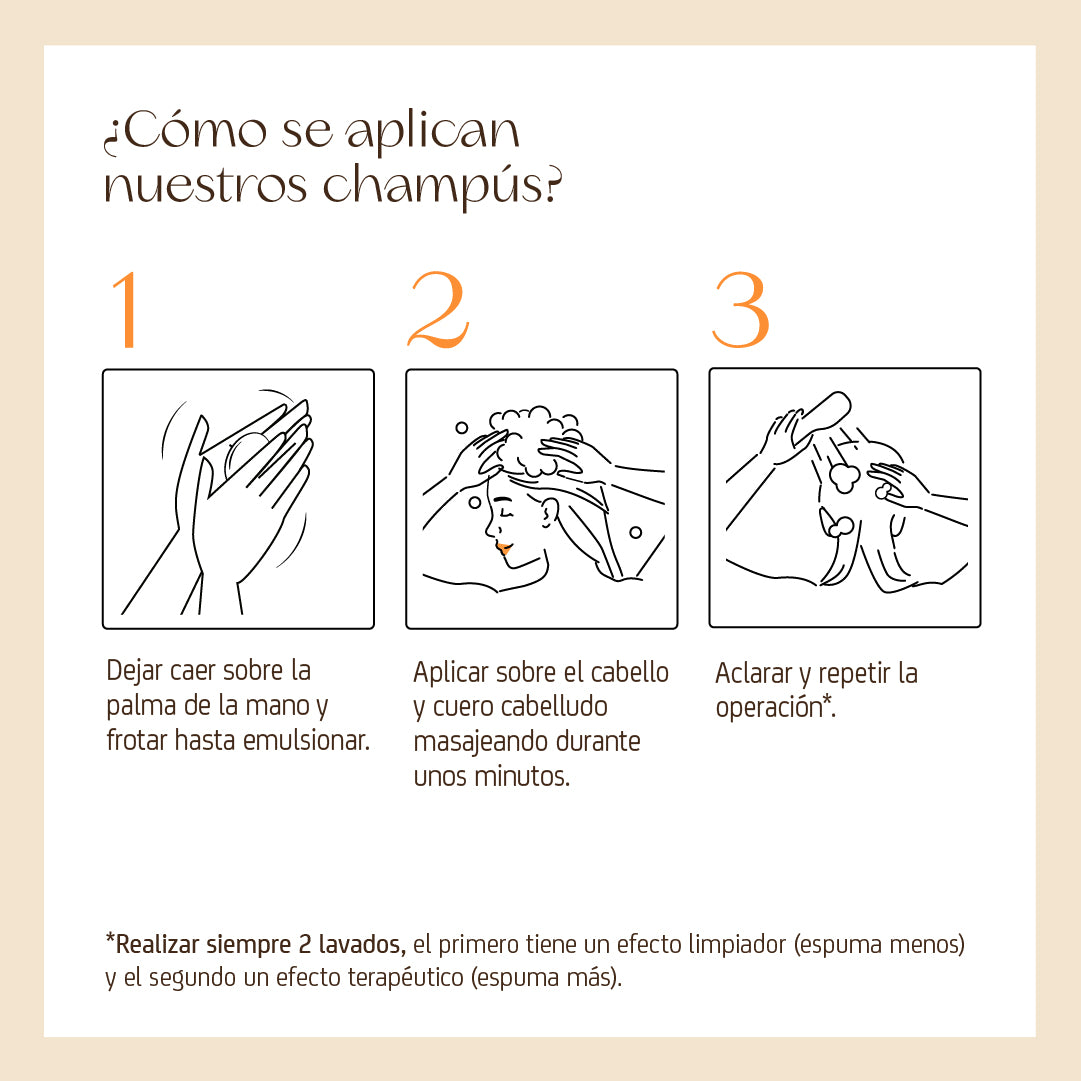 ¿Cómo se aplican nuestros champús?

1

Dejar caer sobre la palma de la mano y frotar hasta emulsionar.

2

Aplicar sobre el cabello y cuero cabelludo masajeando durante unos minutos.

3

Aclarar y repetir la operación*.

*Realizar siempre 2 lavados, el primero tiene un efecto limpiador (espuma menos) y el segundo un efecto terapéutico (espuma más).