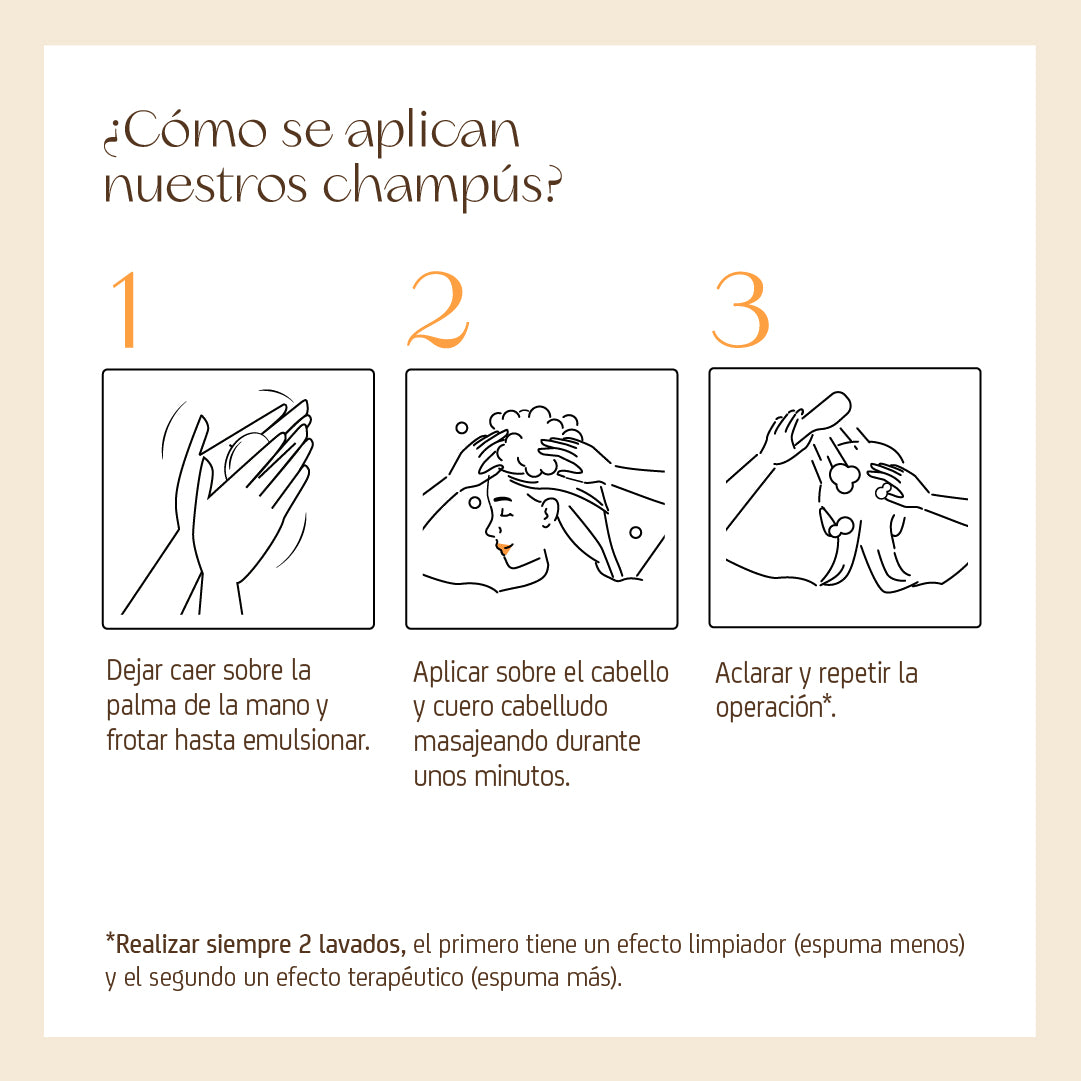 ¿Cómo se aplican nuestros champús?

1

Dejar caer sobre la palma de la mano y frotar hasta emulsionar.

2

Aplicar sobre el cabello y cuero cabelludo masajeando durante unos minutos.

3

Aclarar y repetir la operación*.

*Realizar siempre 2 lavados, el primero tiene un efecto limpiador (espuma menos) y el segundo un efecto terapéutico (espuma más).